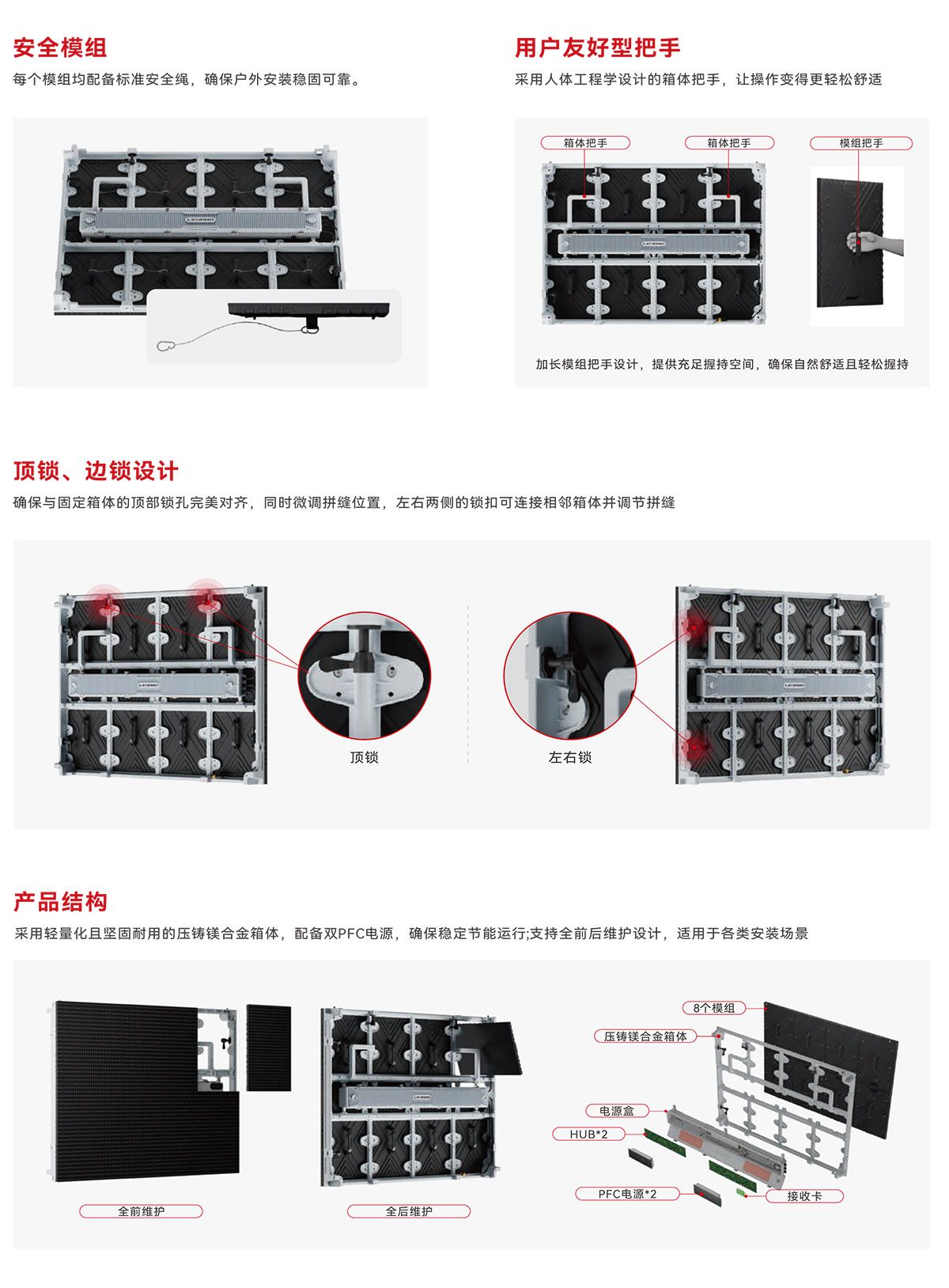 安全模组
每个模组均配备标准安全绳，确保户外安装稳固可靠。

用户友好型把手
采用人体工程学设计的箱体把手，让操作变得更轻松舒适

箱体把手
箱体把手
模组把手

加长模组把手设计，提供充足握持空间，确保自然舒适且轻松握持

顶锁、边锁设计
确保与固定箱体的顶部锁孔完美对齐，同时微调拼缝位置，左右两侧的锁扣可连接相邻箱体并调节拼缝

顶锁
左右锁

产品结构
采用轻量化且坚固耐用的压铸镁合金箱体，配备双PFC电源，确保稳定节能运行;支持全前后维护设计，适用于各类安装场景

全前维护
全后维护

8个模组
压铸镁合金箱体
电源盒
HUB*2
PFC电源*2
接收卡